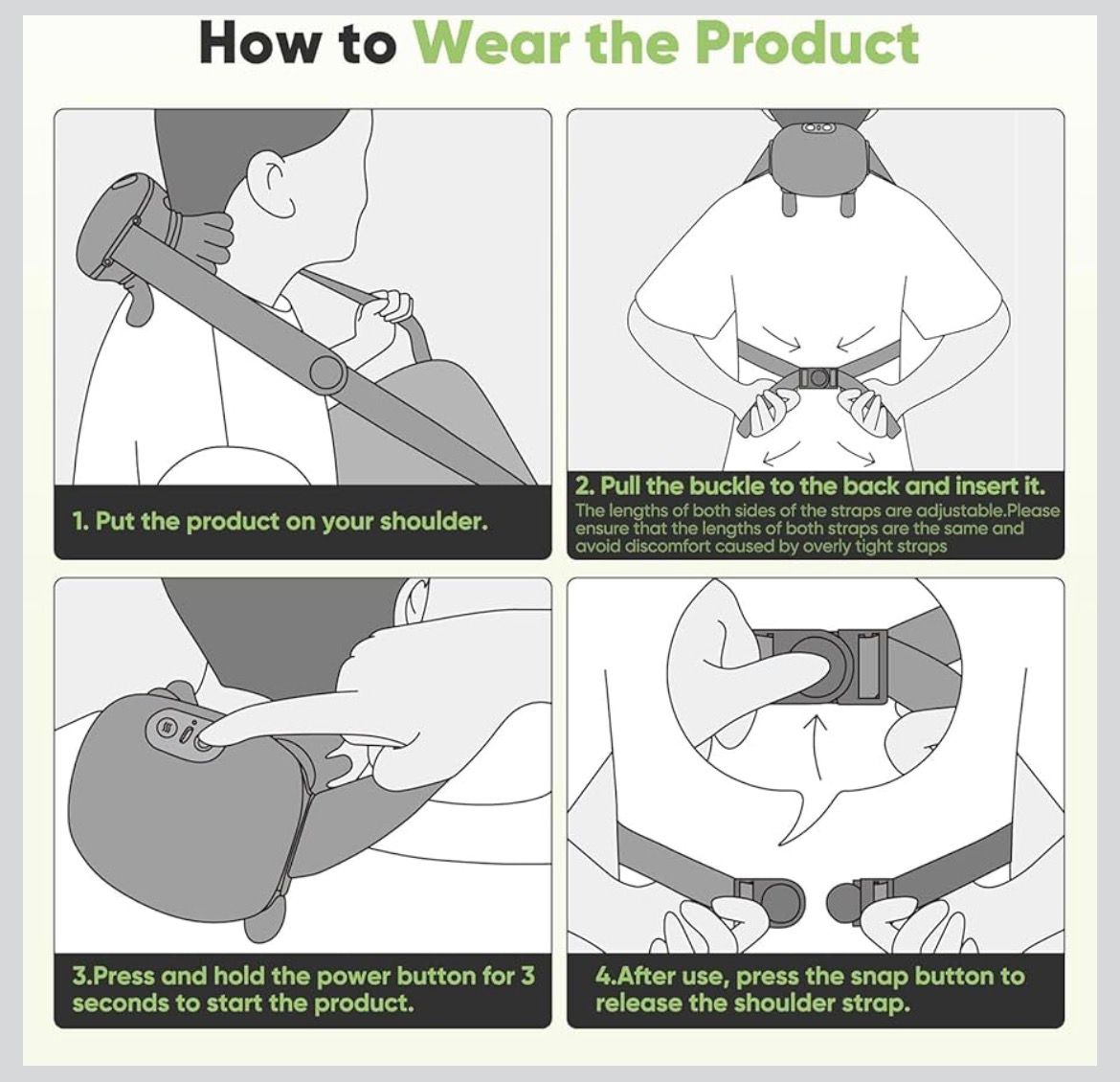 How to Wear the Product

1. Put the product on your shoulder.

2. Pull the buckle to the back and insert it.
The lengths of both sides of the straps are adjustable.Please ensure that the lengths of both straps are the same and avoid discomfort caused by overly tight straps

3.Press and hold the power button for 3 seconds to start the product.

4.After use, press the snap button to release the shoulder strap.