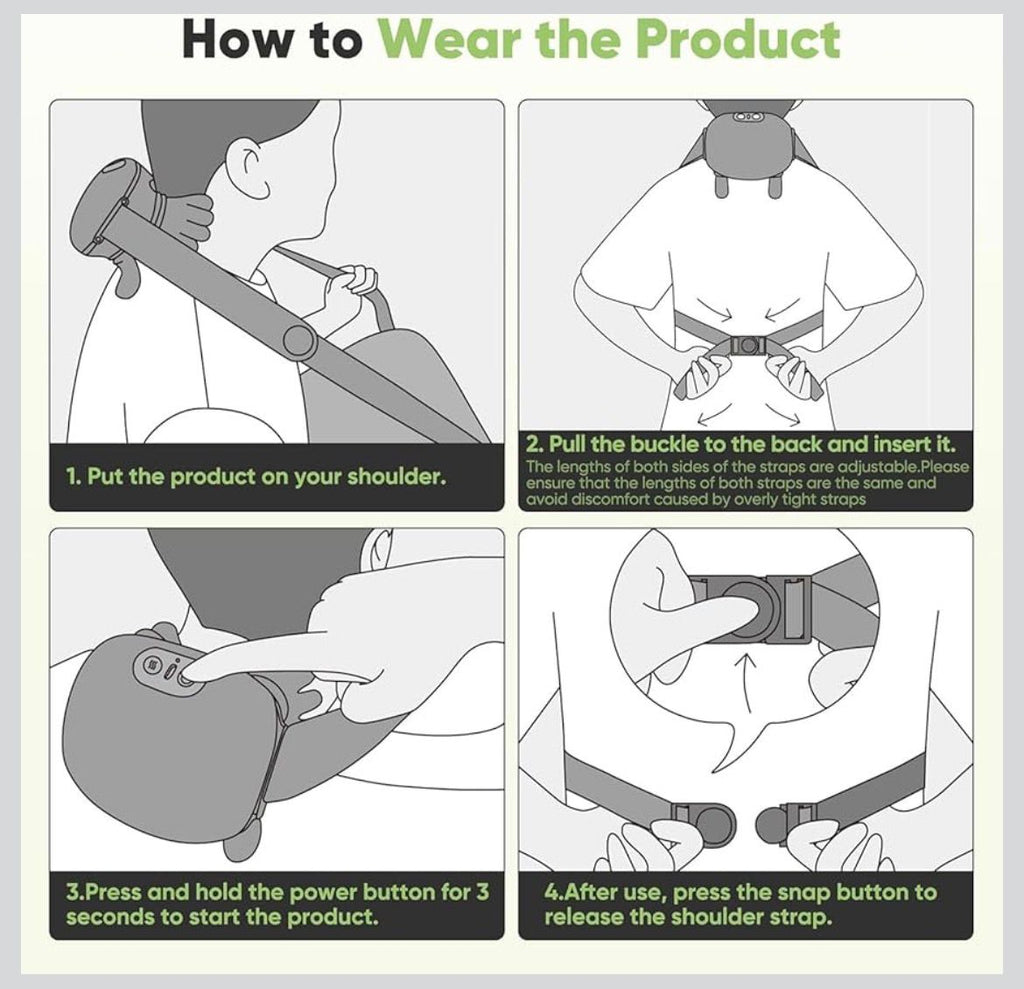 How to Wear the Product

1. Put the product on your shoulder.

2. Pull the buckle to the back and insert it.
The lengths of both sides of the straps are adjustable.Please ensure that the lengths of both straps are the same and avoid discomfort caused by overly tight straps

3.Press and hold the power button for 3 seconds to start the product.

4.After use, press the snap button to release the shoulder strap.